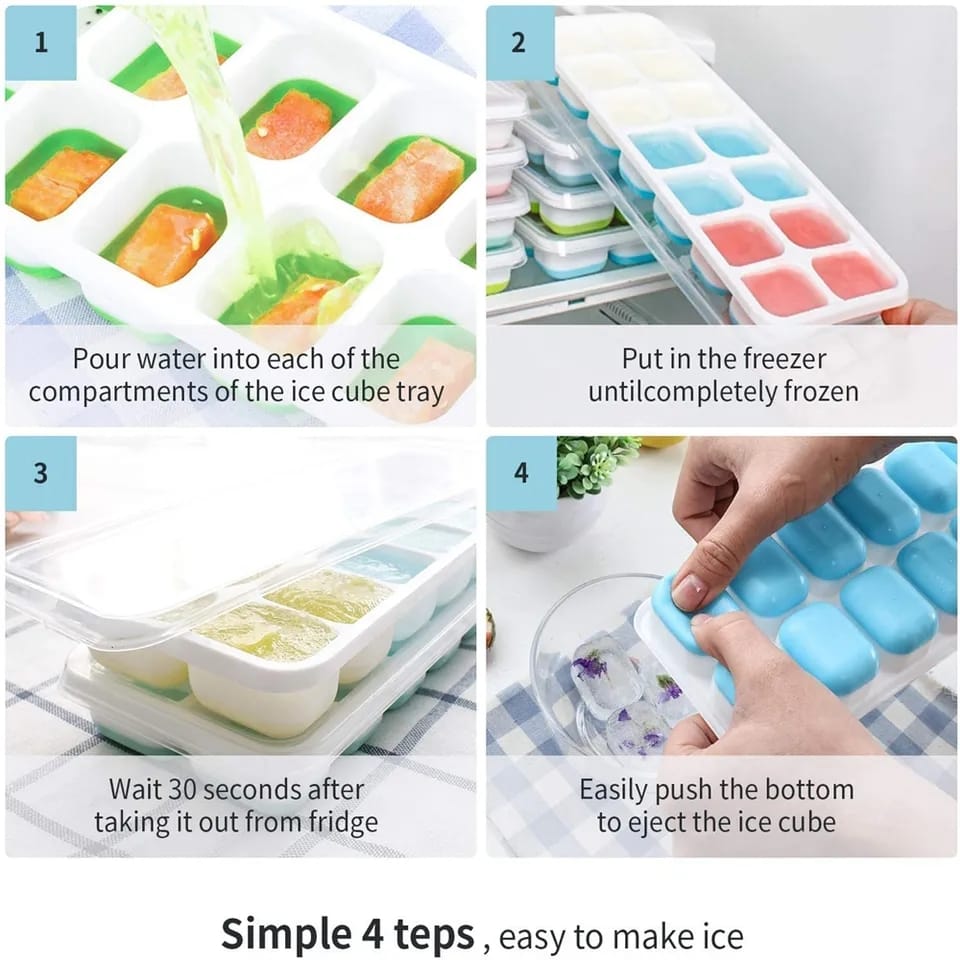 1

Pour water into each of the compartments of the ice cube tray

2

Put in the freezer untilcompletely frozen

3

Wait 30 seconds after taking it out from fridge

4

Easily push the bottom to eject the ice cube

Simple 4 teps , easy to make ice